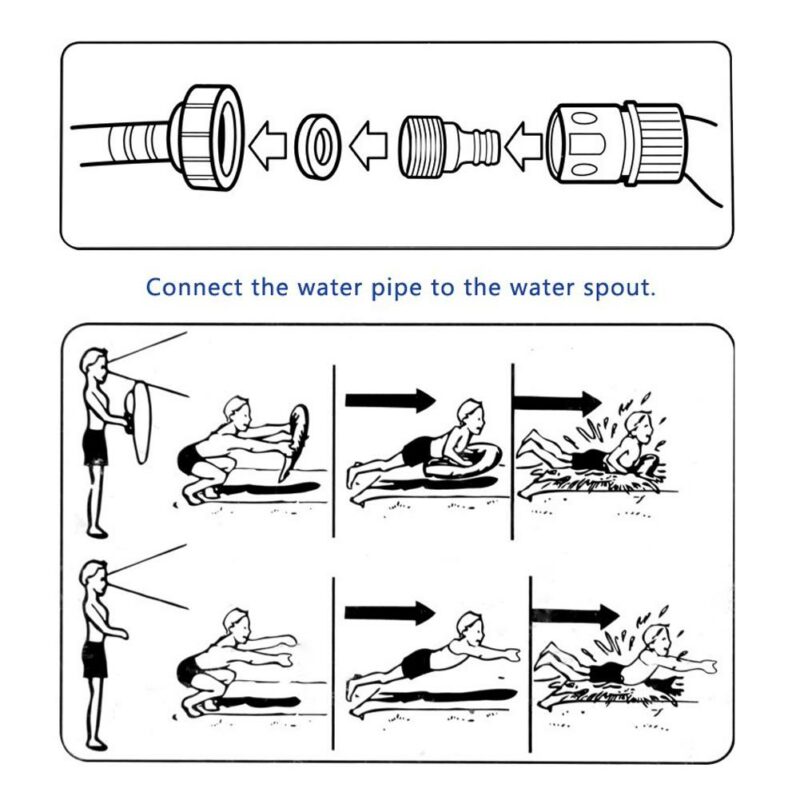 Connect the water pipe to the water spout.